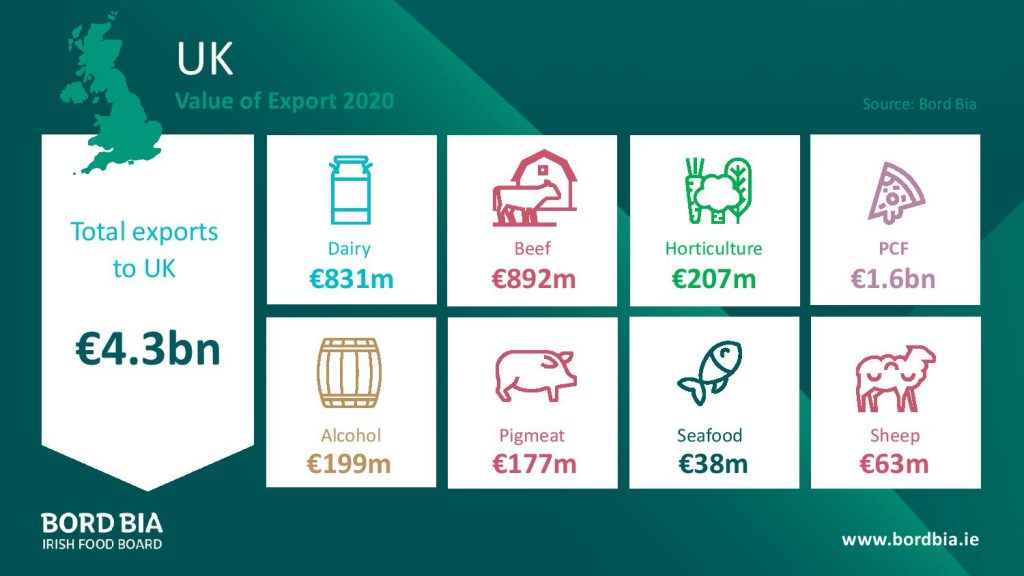 UK

Value of Export 2020

Source: Bord Bia

Total exports to UK

€4.3bn

Dairy
€831m

Beef
€892m

Horticulture
€207m

PCF
€1.6bn

Alcohol
€199m

Pigmeat
€177m

Seafood
€38m

Sheep
€63m

BORD BIA
IRISH FOOD BOARD

www.bordbia.ie